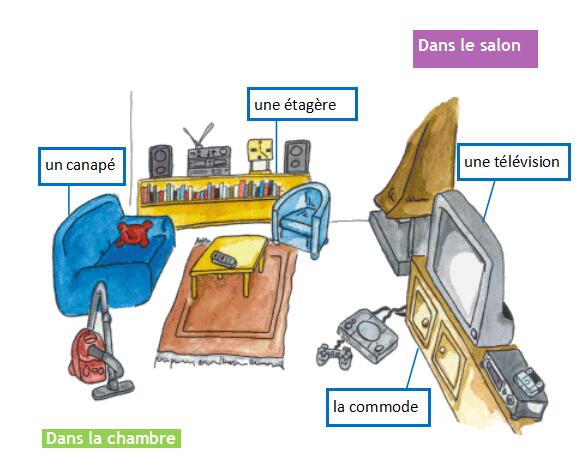 Dans le salon

une étagère

un canapé

une télévision

la commode

Dans la chambre